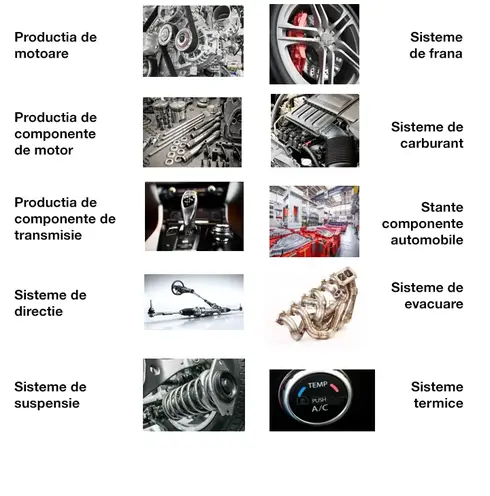 Productia de motoare

Productia de componente de motor

Productia de componente de transmisie

Sisteme de directie

Sisteme de suspensie

Sisteme de frana

Sisteme de carburant

Stante componente automobile

Sisteme de evacuare

TEMP
PUSH
A/C

Sisteme termice