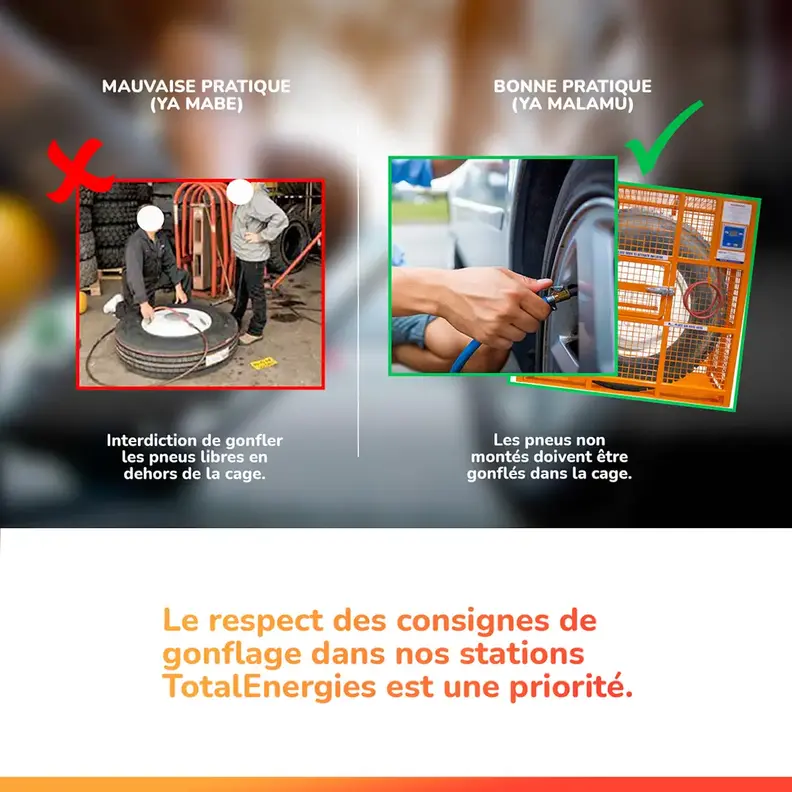 MAUVAISE PRATIQUE
(YA MABE)

Interdiction de gonfler les pneus libres en dehors de la cage.

BONNE PRATIQUE
(YA MALAMU)

Les pneus non montés doivent être gonflés dans la cage.

Le respect des consignes de gonflage dans nos stations TotalEnergies est une priorité.