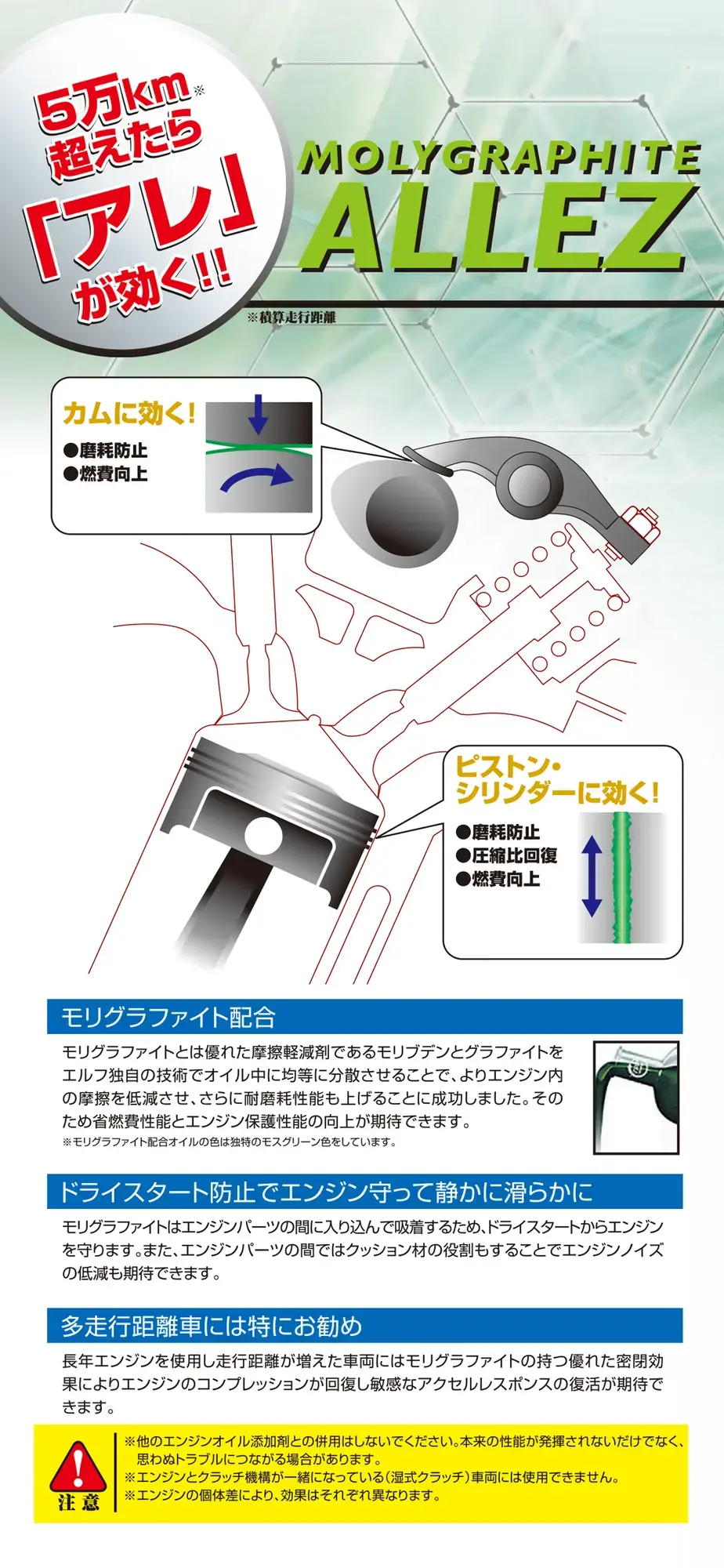 5万km※
超えたら
「アレ」
が効く!!

MOLYGRAPHITE
ALLEZ

※積算走行距離

カムに効く!
●磨耗防止
●燃費向上

ピストン・
シリンダーに効く!
●磨耗防止
●圧縮比回復
●燃費向上

モリグラファイト配合

モリグラファイトとは優れた摩擦軽減剤であるモリブデンとグラファイトをエルフ独自の技術でオイル中に均等に分散させることで、よりエンジン内の摩擦を低減させ、さらに耐磨耗性能も上げることに成功しました。そのため省燃費性能とエンジン保護性能の向上が期待できます。
※モリグラファイト配合オイルの色は独特のモスグリーン色をしています。

ドライスタート防止でエンジン守って静かに滑らかに

モリグラファイトはエンジンパーツの間に入り込んで吸着するため、ドライスタートからエンジンを守ります。また、エンジンパーツの間ではクッション材の役割もすることでエンジンノイズの低減も期待できます。

多走行距離車には特にお勧め

長年エンジンを使用し走行距離が増えた車両にはモリグラファイトの持つ優れた密閉効果によりエンジンのコンプレッションが回復し敏感なアクセルレスポンスの復活が期待できます。

注意
※他のエンジンオイル添加剤との併用はしないでください。本来の性能が発揮されないだけでなく、思わぬトラブルにつながる場合があります。
※エンジンとクラッチ機構が一緒になっている(湿式クラッチ)車両には使用できません。
※エンジンの個体差により、効果はそれぞれ異なります。