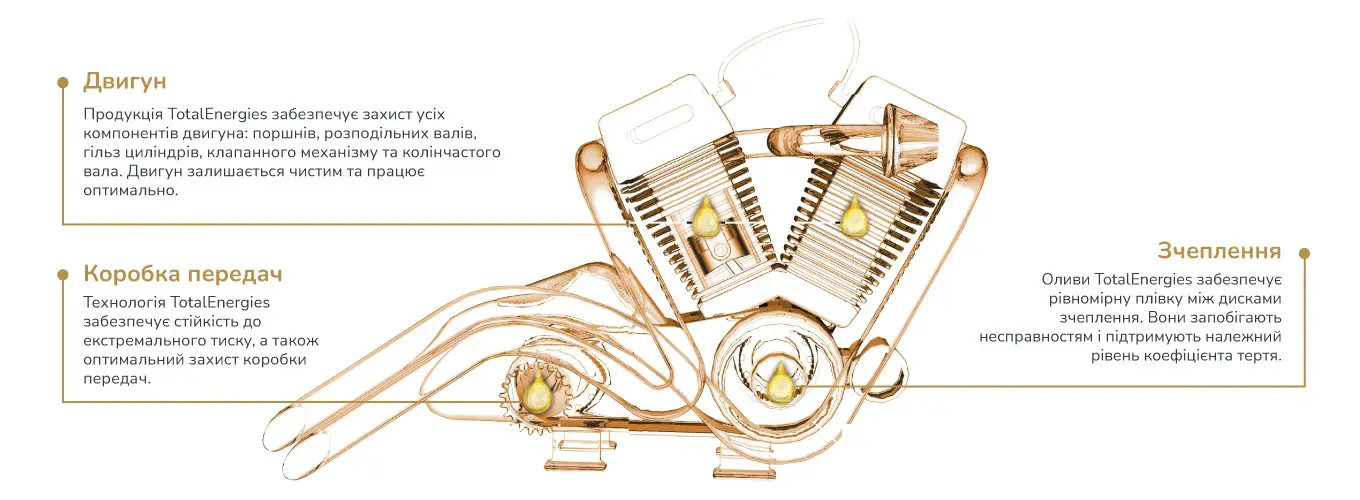 Двигун

Продукція TotalEnergies забезпечує захист усіх компонентів двигуна: поршнів, розподільних валів, гільз циліндрів, клапанного механізму та колінчастого вала. Двигун залишається чистим та працює оптимально.

Коробка передач

Технологія TotalEnergies забезпечує стійкість до екстремального тиску, а також оптимальний захист коробки передач.

Зчеплення

Оливи TotalEnergies забезпечує рівномірну плівку між дисками зчеплення. Вони запобігають несправностям і підтримують належний рівень коефіцієнта тертя.